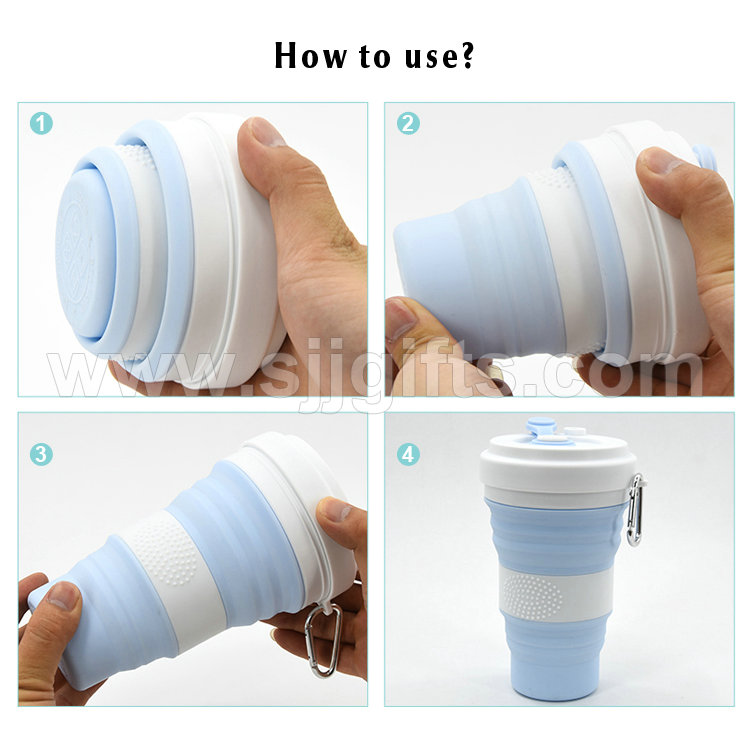 How to use?

1

2

www.sjjgifts.com

3

4